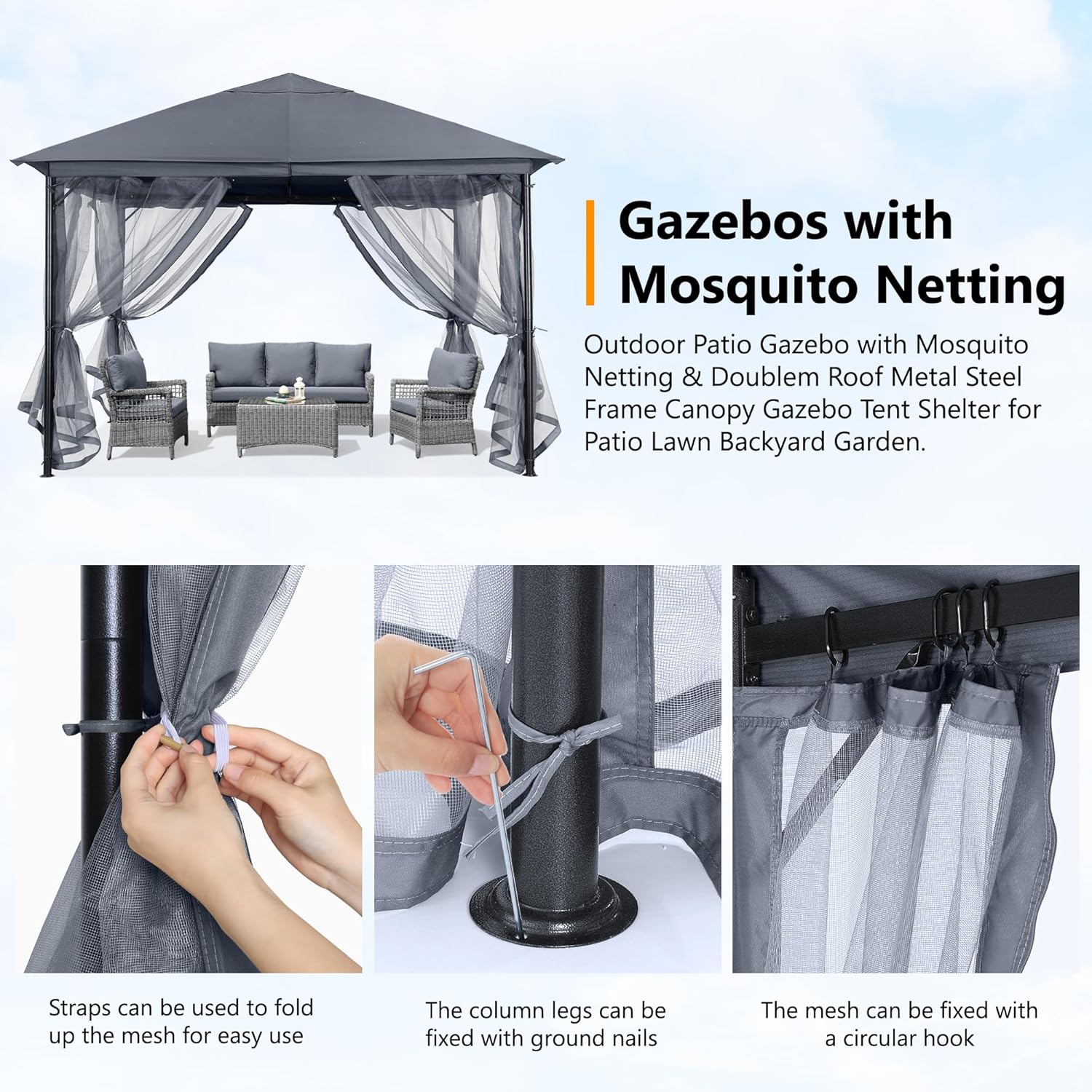 Gazebos with Mosquito Netting

Outdoor Patio Gazebo with Mosquito Netting & Doublem Roof Metal Steel Frame Canopy Gazebo Tent Shelter for Patio Lawn Backyard Garden.

Straps can be used to fold up the mesh for easy use

The column legs can be fixed with ground nails

The mesh can be fixed with a circular hook