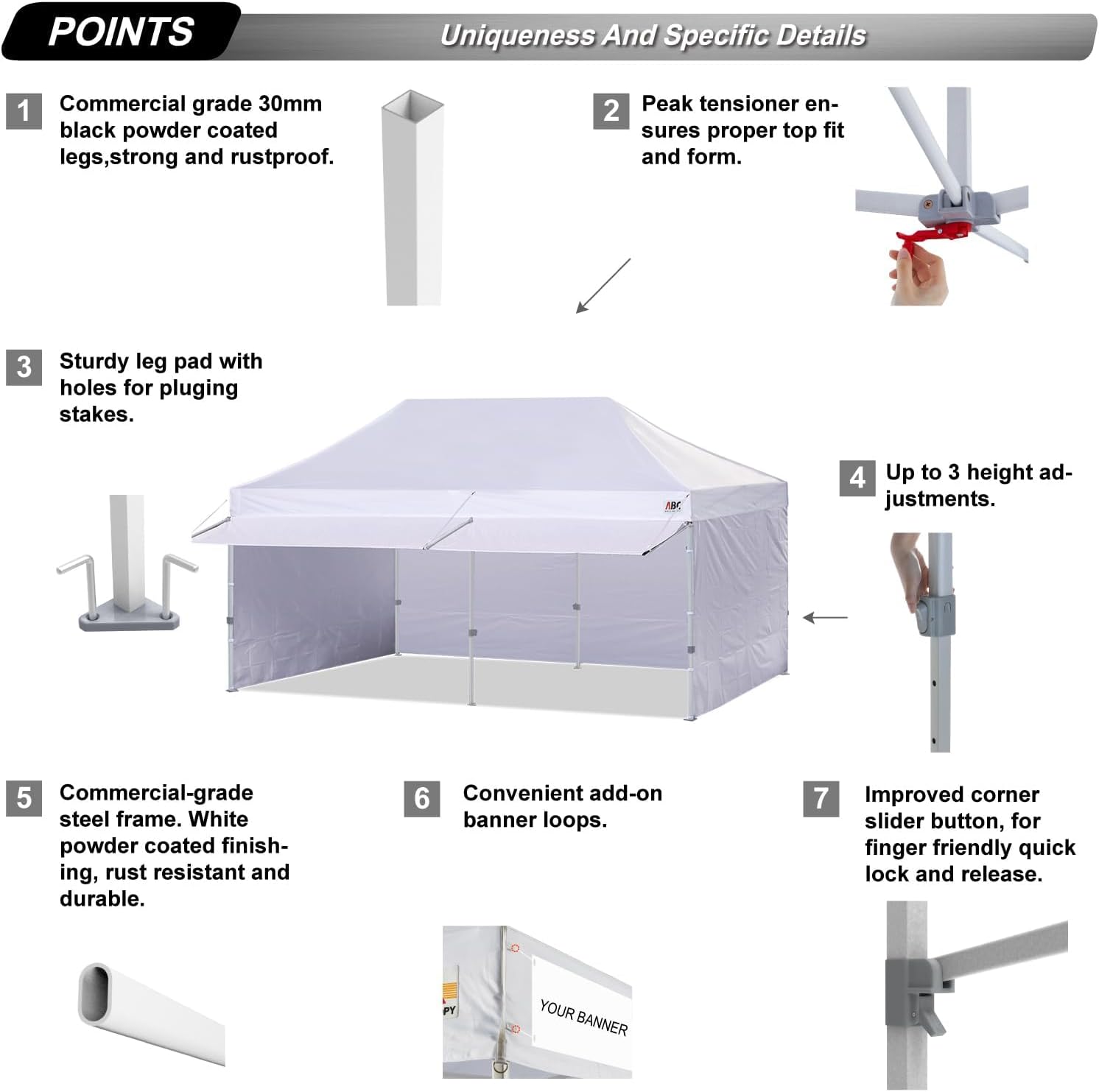 POINTS

Uniqueness And Specific Details

1 Commercial grade 30mm black powder coated legs,strong and rustproof.

2 Peak tensioner ensures proper top fit and form.

3 Sturdy leg pad with holes for pluging stakes.

ABC

4 Up to 3 height adjustments.

5 Commercial-grade steel frame. White powder coated finishing, rust resistant and durable.

6 Convenient add-on banner loops.

7 Improved corner slider button, for finger friendly quick lock and release.

PY

YOUR BANNER