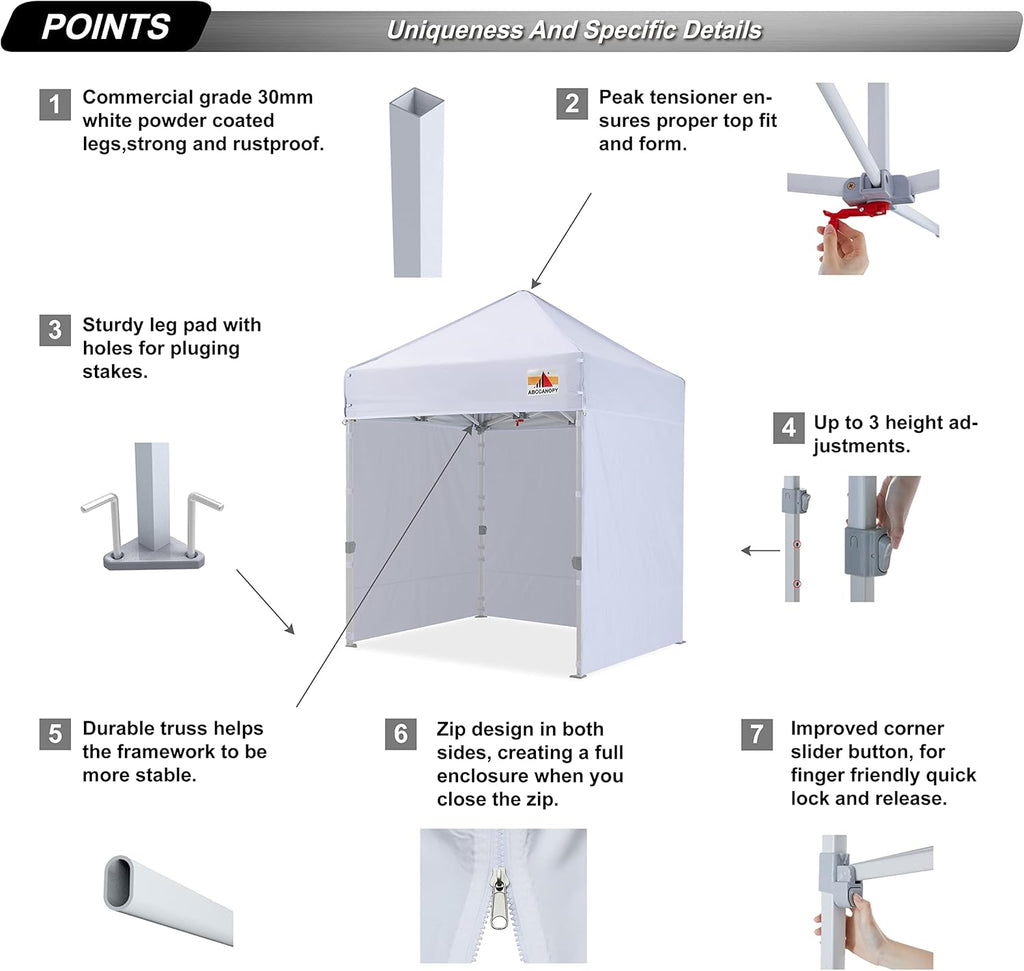 POINTS

Uniqueness And Specific Details

1 Commercial grade 30mm white powder coated legs,strong and rustproof.

2 Peak tensioner ensures proper top fit and form.

3 Sturdy leg pad with holes for pluging stakes.

ABCCANOPY

4 Up to 3 height adjustments.

5 Durable truss helps the framework to be more stable.

6 Zip design in both sides, creating a full enclosure when you close the zip.

7 Improved corner slider button, for finger friendly quick lock and release.