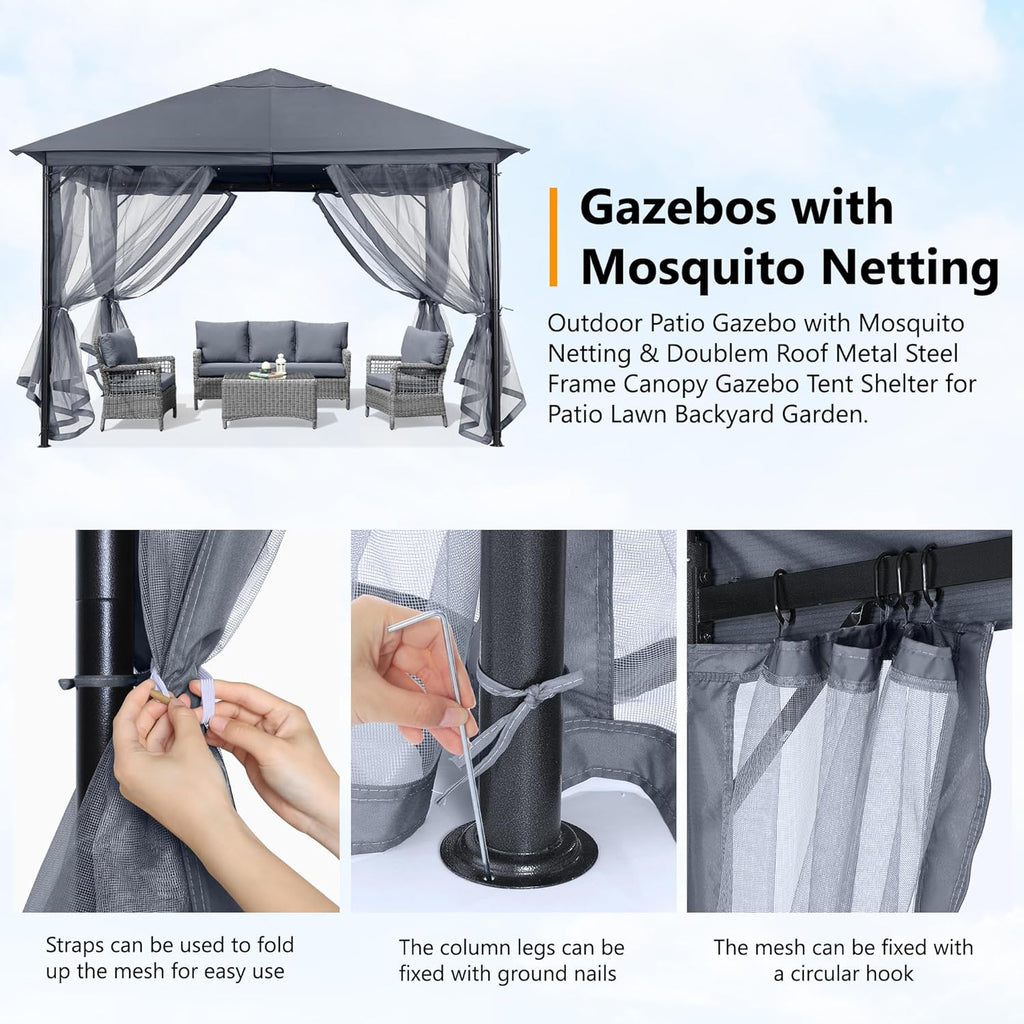 Gazebos with Mosquito Netting

Outdoor Patio Gazebo with Mosquito Netting & Doublem Roof Metal Steel Frame Canopy Gazebo Tent Shelter for Patio Lawn Backyard Garden.

Straps can be used to fold up the mesh for easy use

The column legs can be fixed with ground nails

The mesh can be fixed with a circular hook