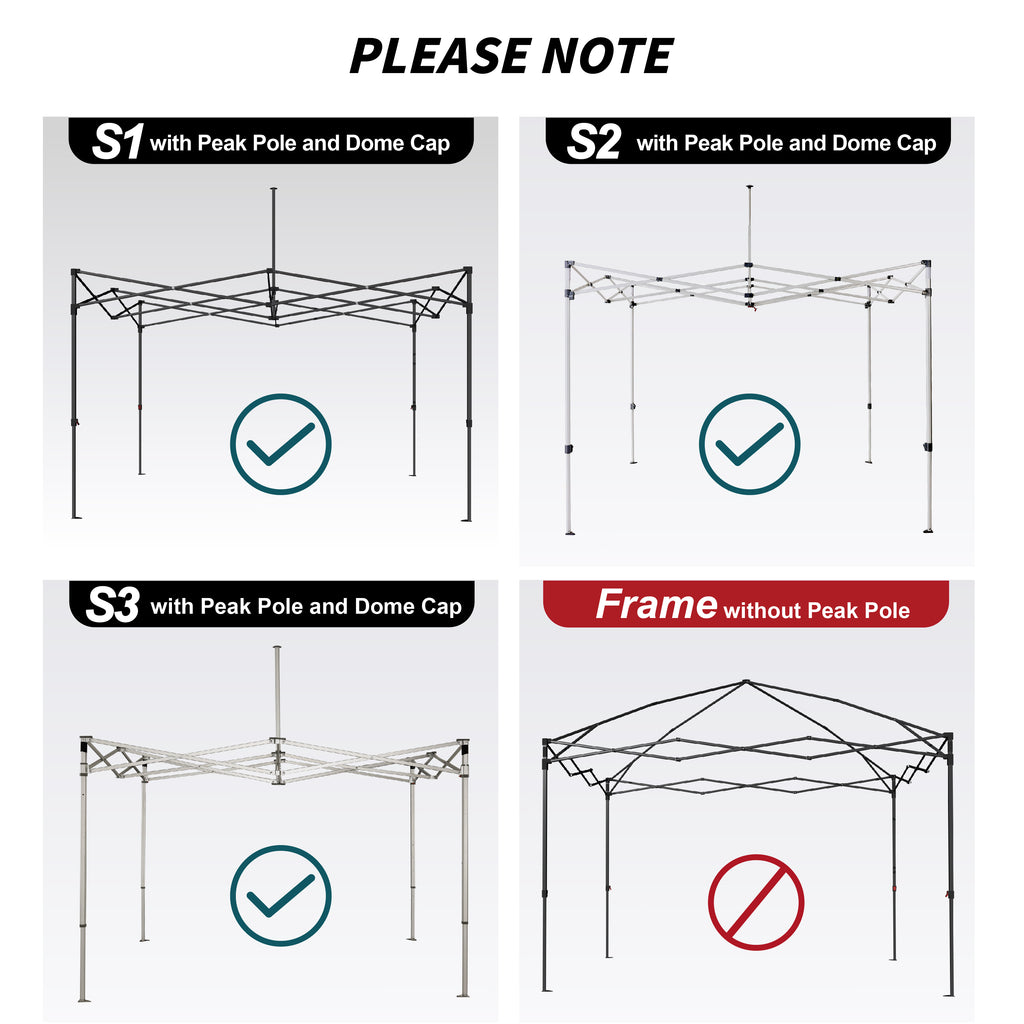 PLEASE NOTE

S1 with Peak Pole and Dome Cap

S2 with Peak Pole and Dome Cap

S3 with Peak Pole and Dome Cap

Frame without Peak Pole